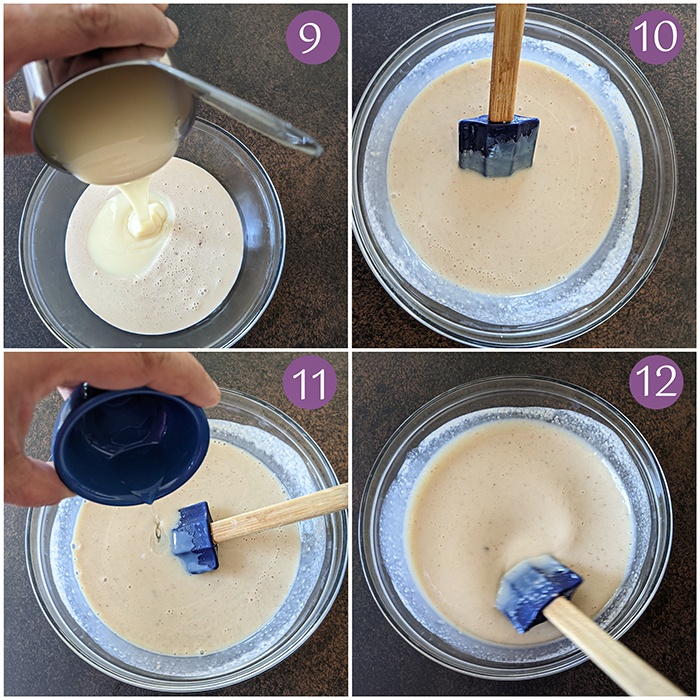 9
10
11
12