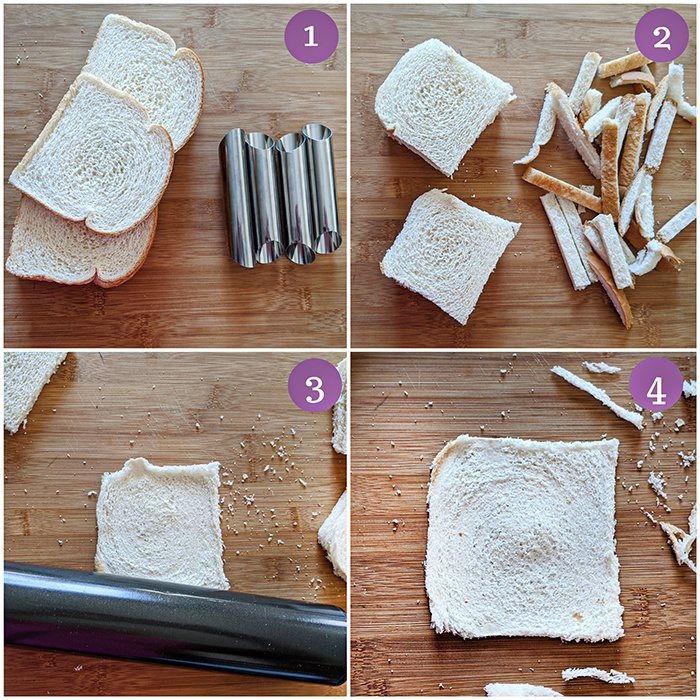 1

2

3

4