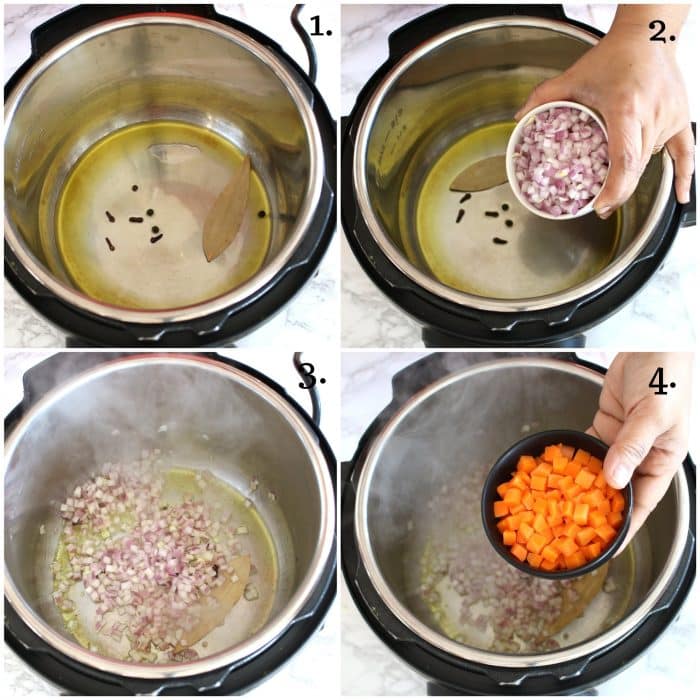 1.

2.

3.

4.