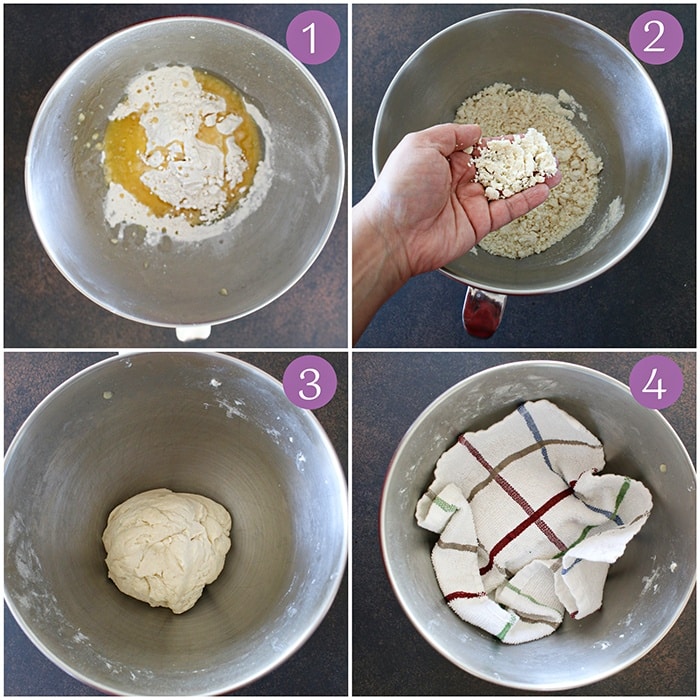 1
2
3
4