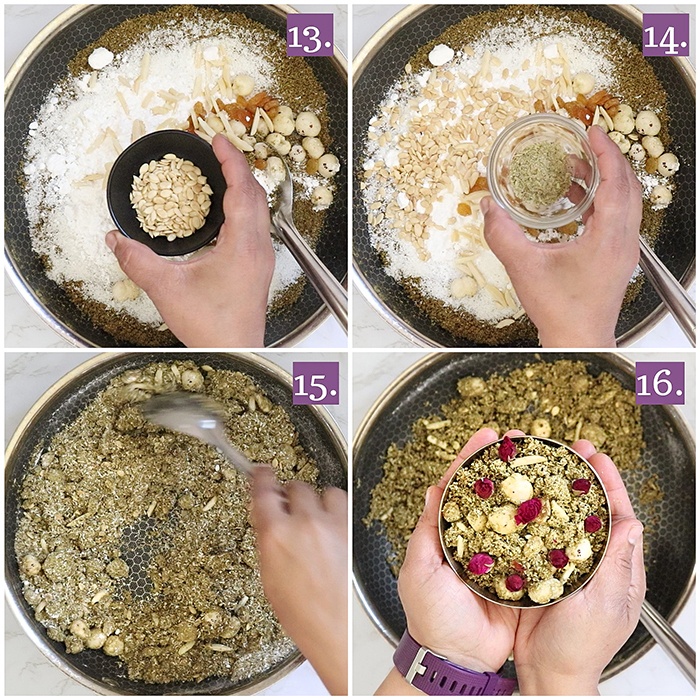 13.

14.

15.

16.