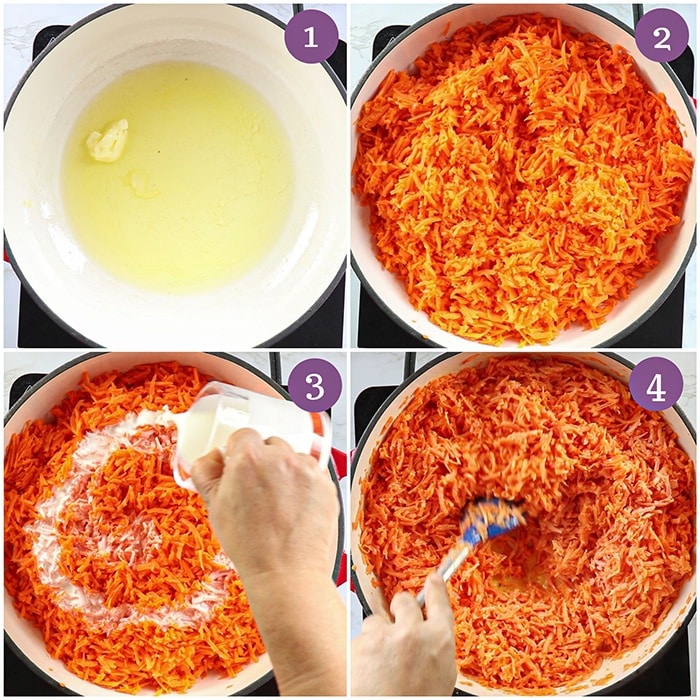 1

2

3

4